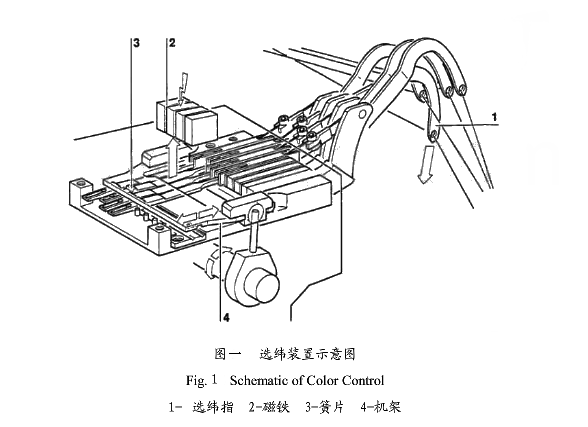 3
2
1
4

图一　选纬装置示意图

Fig. 1　Schematic of Color Control

1- 选纬指　2-磁铁　3-簧片　4-机架